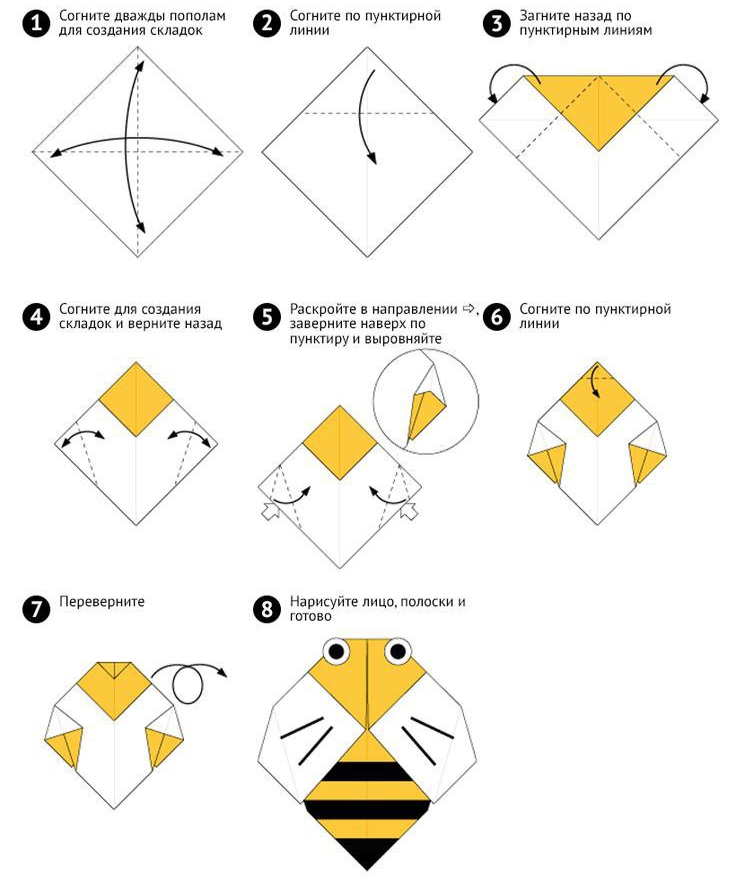 1 Согните дважды пополам для создания складок

2 Согните по пунктирной линии

3 Загните назад по пунктирным линиям

4 Согните для создания складок и верните назад

5 Раскройте в направлении ⇨, заверните наверх по пунктиру и выровняйте

6 Согните по пунктирной линии

7 Переверните

8 Нарисуйте лицо, полоски и готово